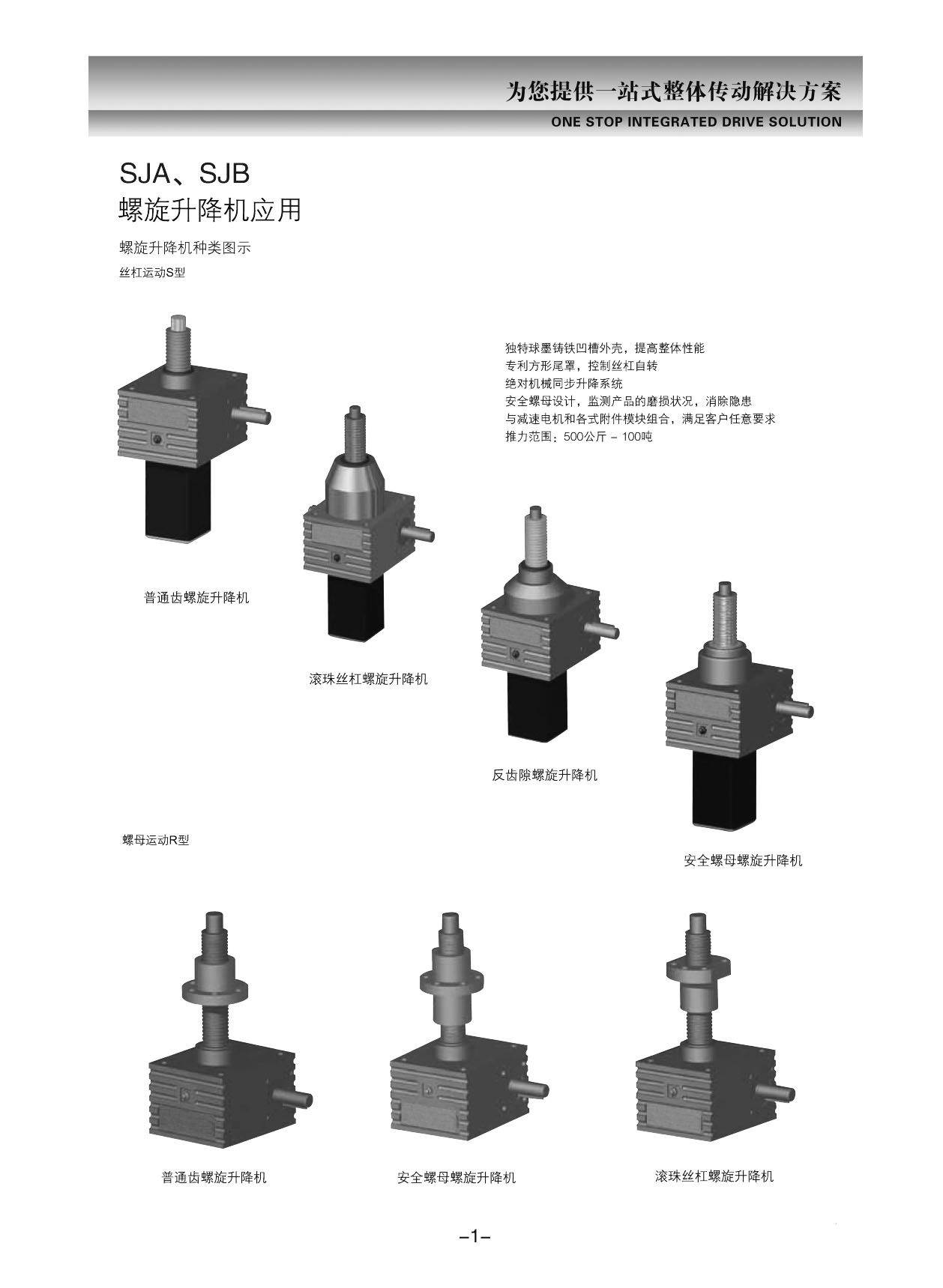 为您提供一站式整体传动解决方案
ONE STOP INTEGRATED DRIVE SOLUTION

SJA、SJB
螺旋升降机应用

螺旋升降机种类图示
丝杠运动S型

独特球墨铸铁凹槽外壳，提高整体性能
专利方形尾罩，控制丝杠自转
绝对机械同步升降系统
安全螺母设计，监测产品的磨损状况，消除隐患
与减速电机和各式附件模块组合，满足客户任意要求
推力范围：500公斤 – 100吨

普通齿螺旋升降机

滚珠丝杠螺旋升降机

反齿隙螺旋升降机

安全螺母螺旋升降机

螺母运动R型

普通齿螺旋升降机

安全螺母螺旋升降机

滚珠丝杠螺旋升降机

–1–